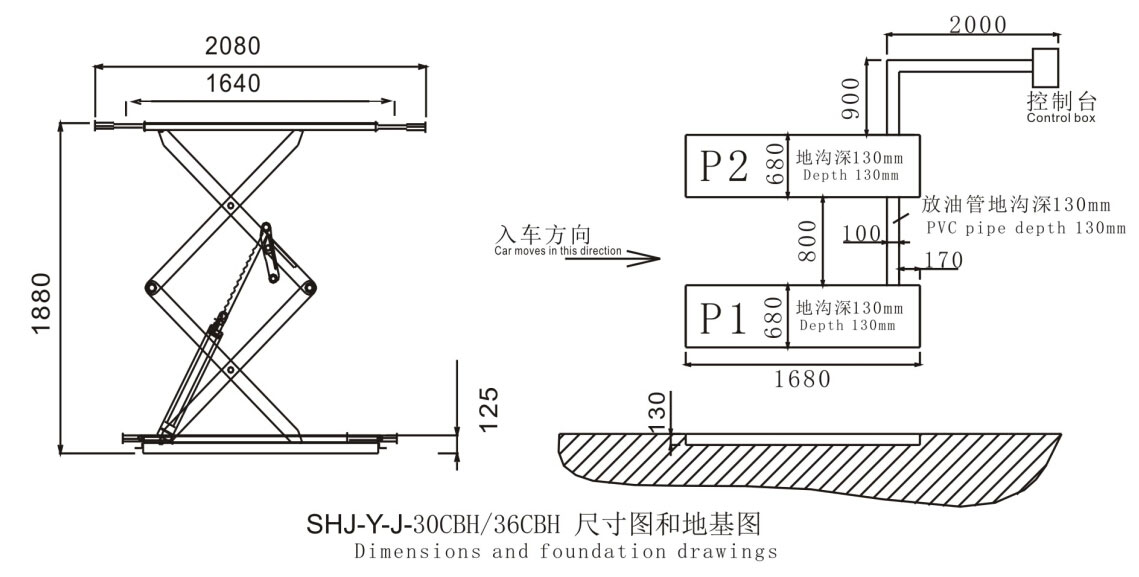 2080
1640
1880
125
2000
900
控制台
Control box
P2
680
地沟深130mm
Depth 130mm
放油管地沟深130mm
PVC pipe depth 130mm
入车方向
Car moves in this direction
800
100
170
P1
680
地沟深130mm
Depth 130mm
1680
130
SHJ-Y-J-30CBH/36CBH 尺寸图和地基图
Dimensions and foundation drawings